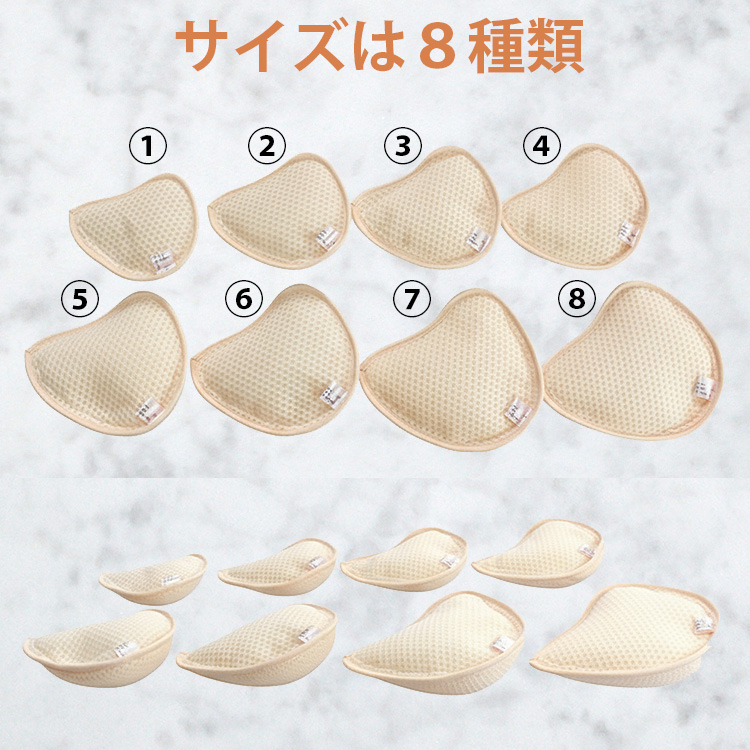 サイズは８種類

①
②
③
④
⑤
⑥
⑦
⑧