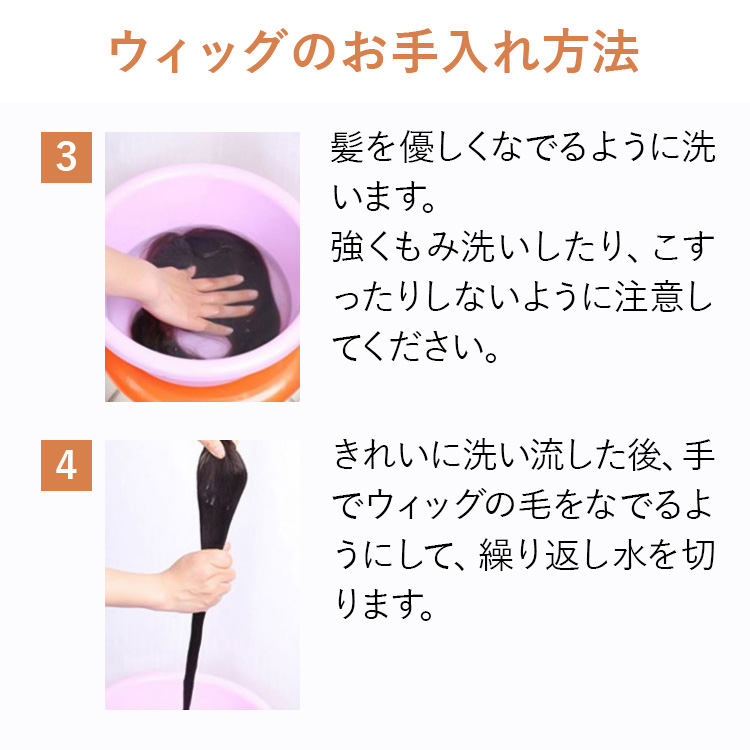 ウィッグのお手入れ方法

3

髪を優しくなでるように洗います。
強くもみ洗いしたり、こすったりしないように注意してください。

4

きれいに洗い流した後、手でウィッグの毛をなでるようにして、繰り返し水を切ります。